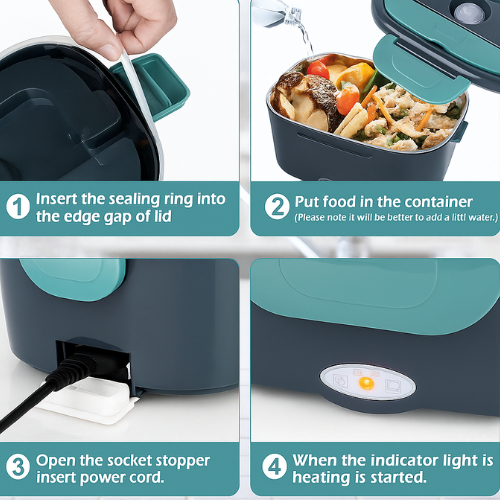 1 Insert the sealing ring into the edge gap of lid

2 Put food in the container
(Please note it will be better to add a littl water.)

3 Open the socket stopper insert power cord.

4 When the indicator light is heating is started.